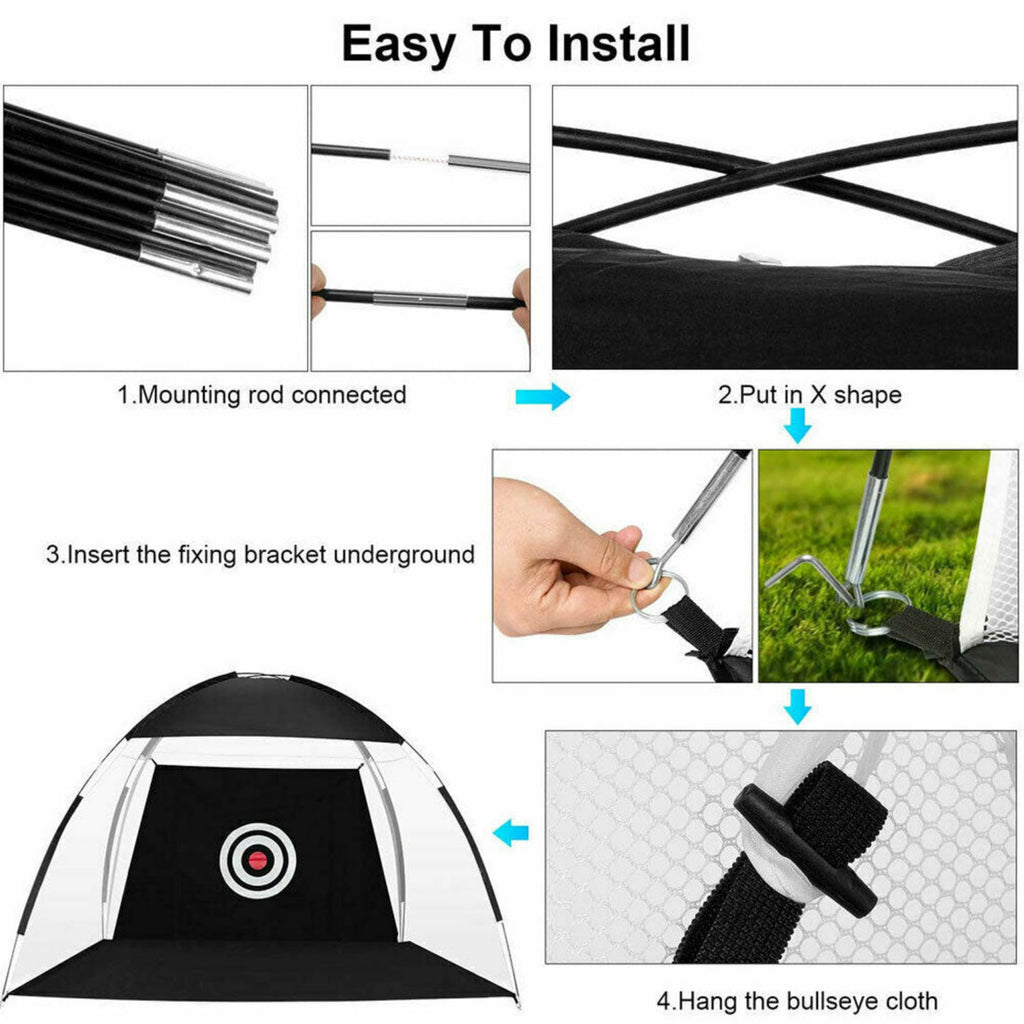 Easy To Install

1.Mounting rod connected

2.Put in X shape

3.Insert the fixing bracket underground

4.Hang the bullseye cloth