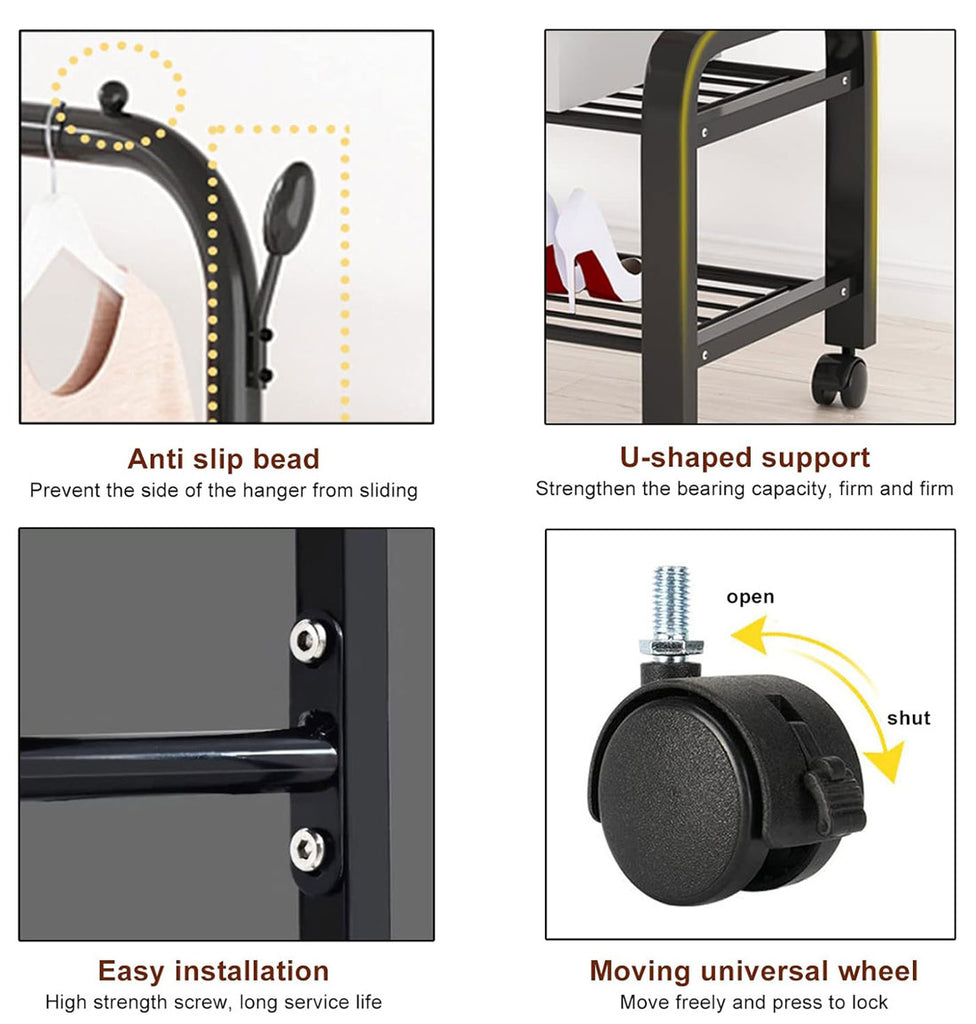 Anti slip bead
Prevent the side of the hanger from sliding

U-shaped support
Strengthen the bearing capacity, firm and firm

Easy installation
High strength screw, long service life

open
shut

Moving universal wheel
Move freely and press to lock