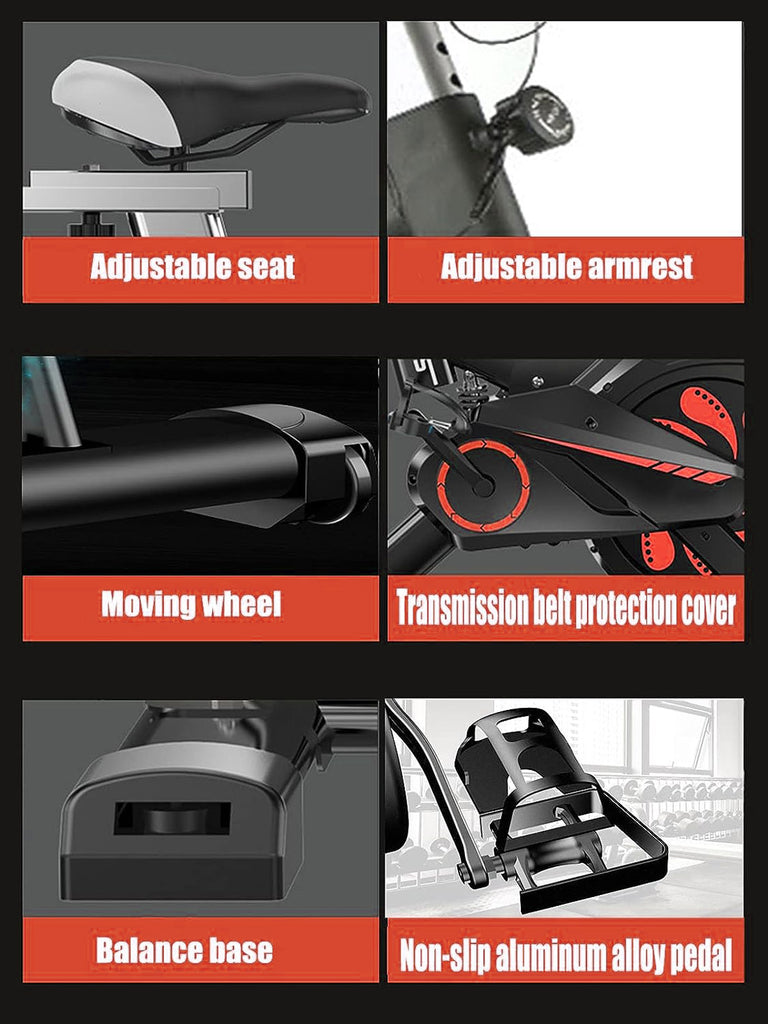 Adjustable seat

Adjustable armrest

Moving wheel

Transmission belt protection cover

Balance base

Non-slip aluminum alloy pedal