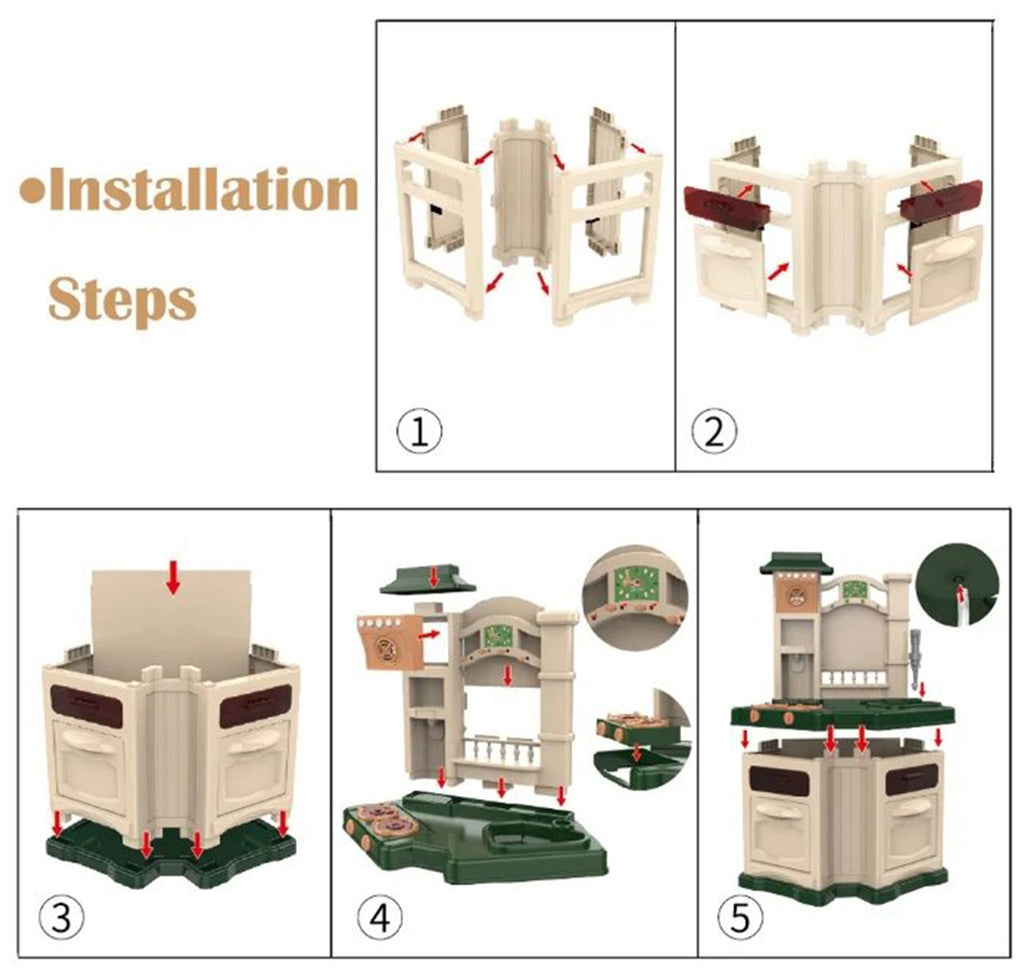 •Installation Steps

①

②

③

④

⑤