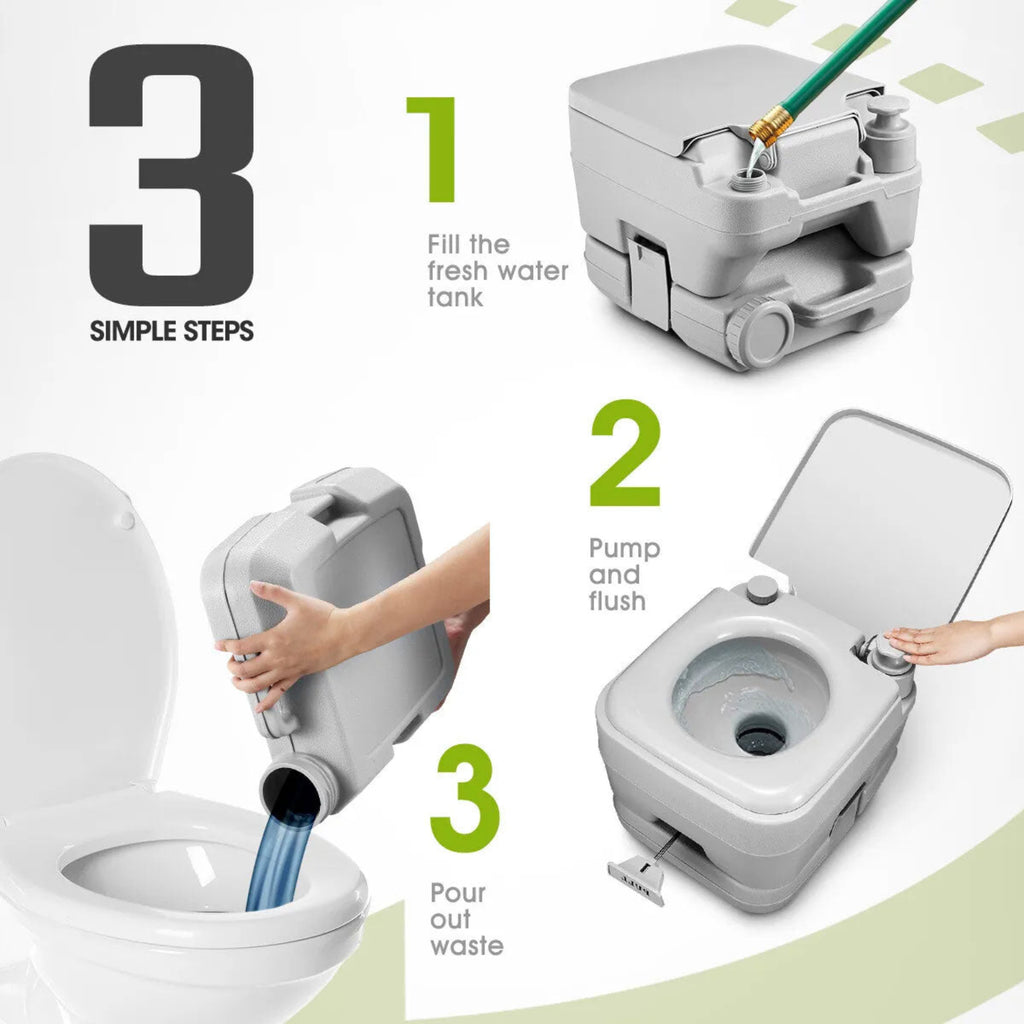 3
SIMPLE STEPS

1
Fill the fresh water tank

2
Pump and flush

3
Pour out waste