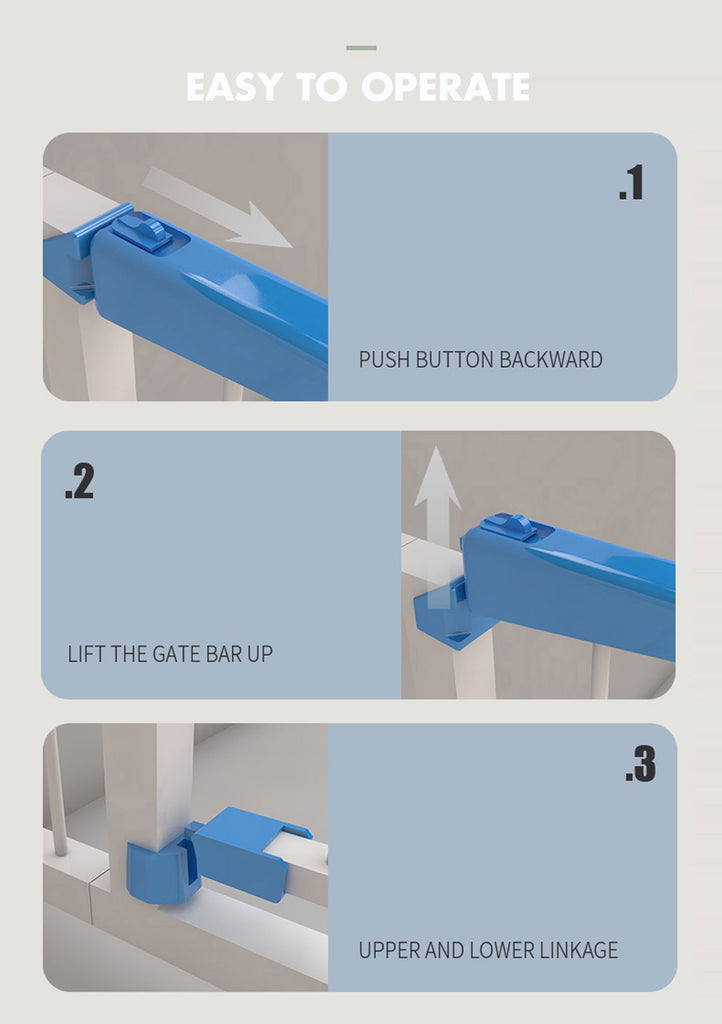 EASY TO OPERATE

.1

PUSH BUTTON BACKWARD

.2

LIFT THE GATE BAR UP

.3

UPPER AND LOWER LINKAGE