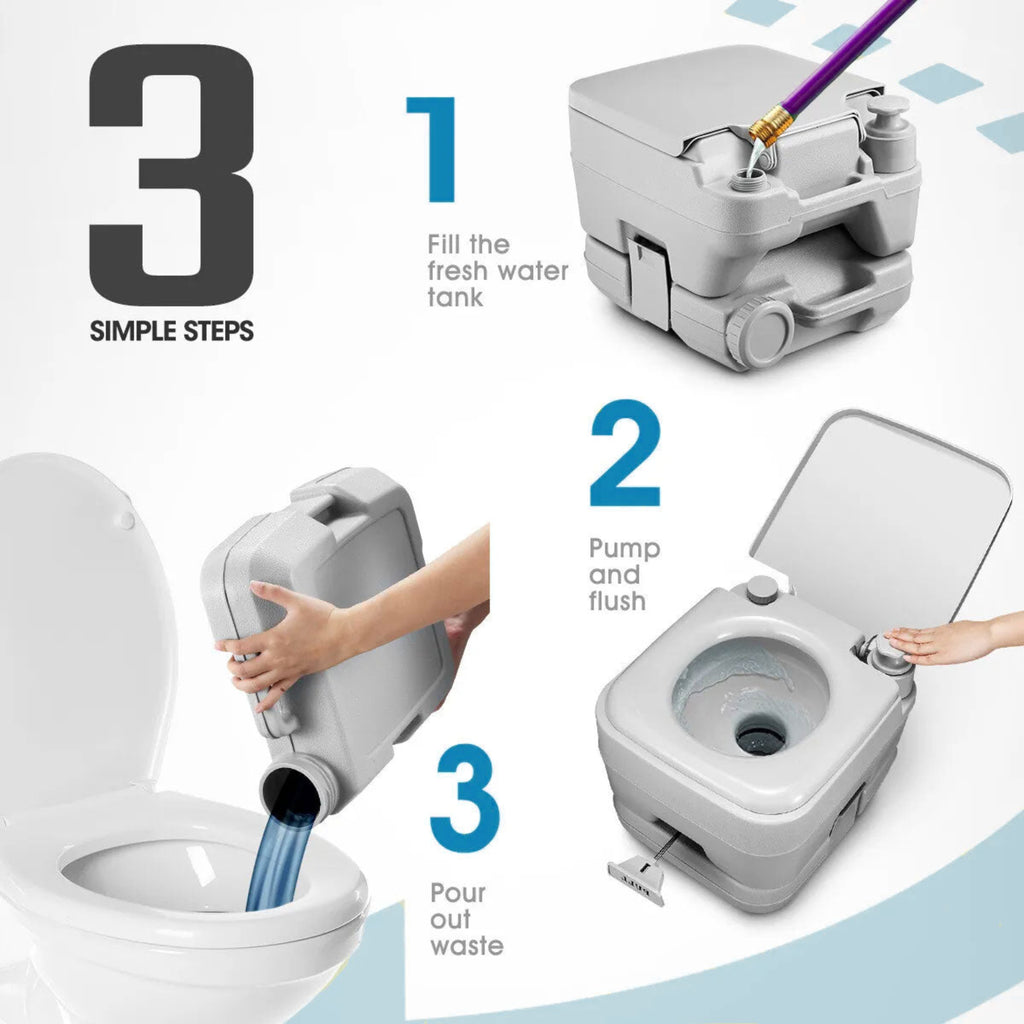 3
SIMPLE STEPS

1
Fill the fresh water tank

2
Pump and flush

3
Pour out waste