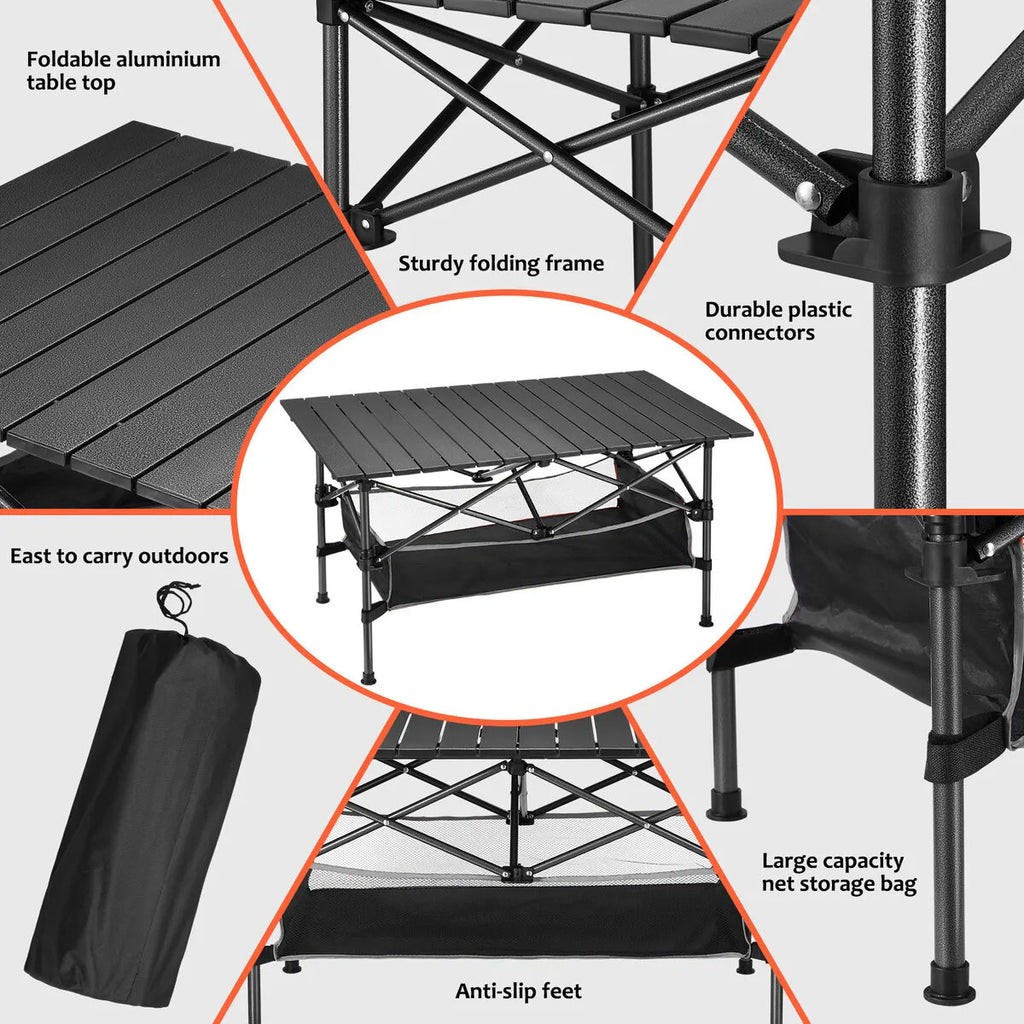 Foldable aluminium table top

Sturdy folding frame

Durable plastic connectors

East to carry outdoors

Large capacity net storage bag

Anti-slip feet