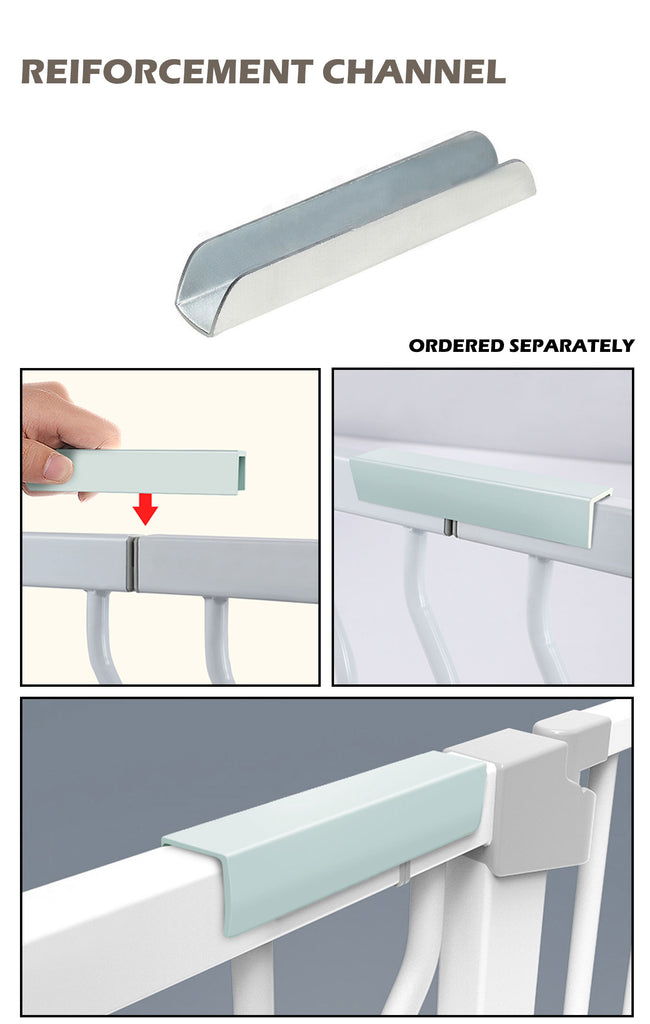 REIFORCEMENT CHANNEL

ORDERED SEPARATELY