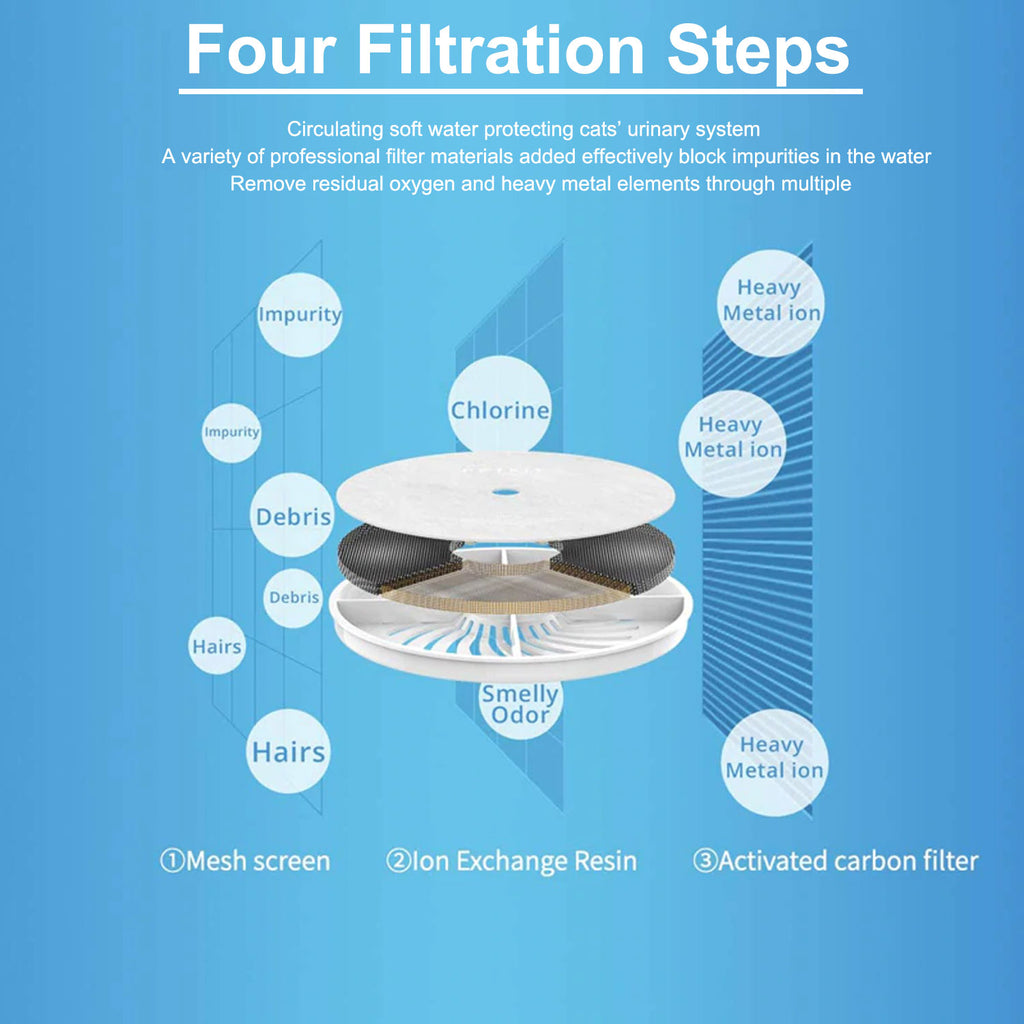 Four Filtration Steps

Circulating soft water protecting cats' urinary system
A variety of professional filter materials added effectively block impurities in the water
Remove residual oxygen and heavy metal elements through multiple

Impurity

Impurity

Debris

Debris

Hairs

Hairs

Chlorine

Smelly Odor

Heavy Metal ion

Heavy Metal ion

Heavy Metal ion

①Mesh screen ②Ion Exchange Resin ③Activated carbon filter