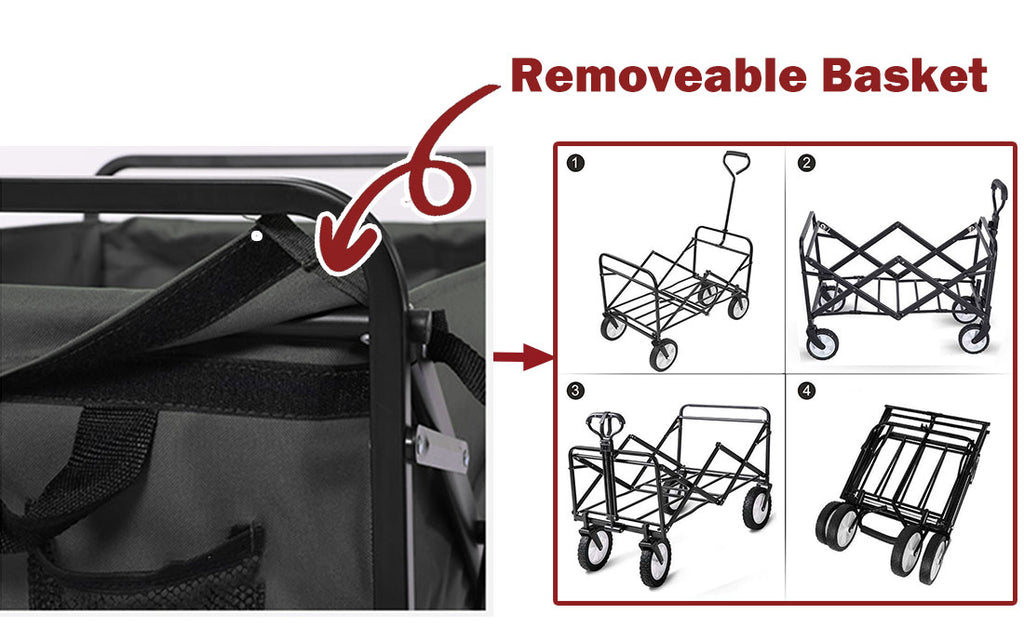 Removeable Basket

1

2

3

4