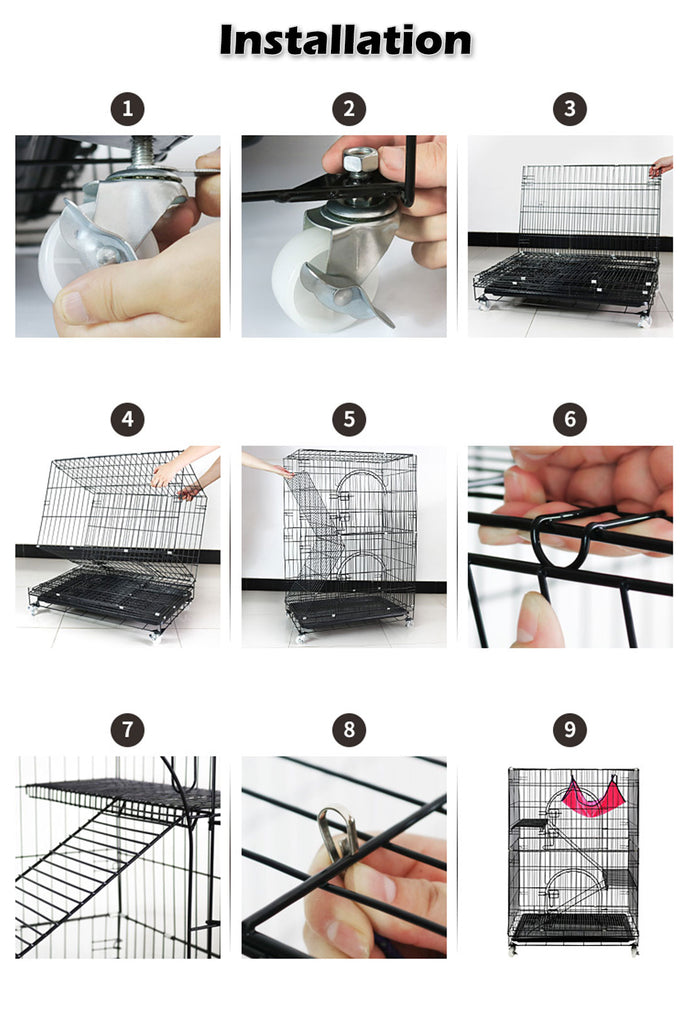 Installation

1

2

3

4

5

6

7

8

9