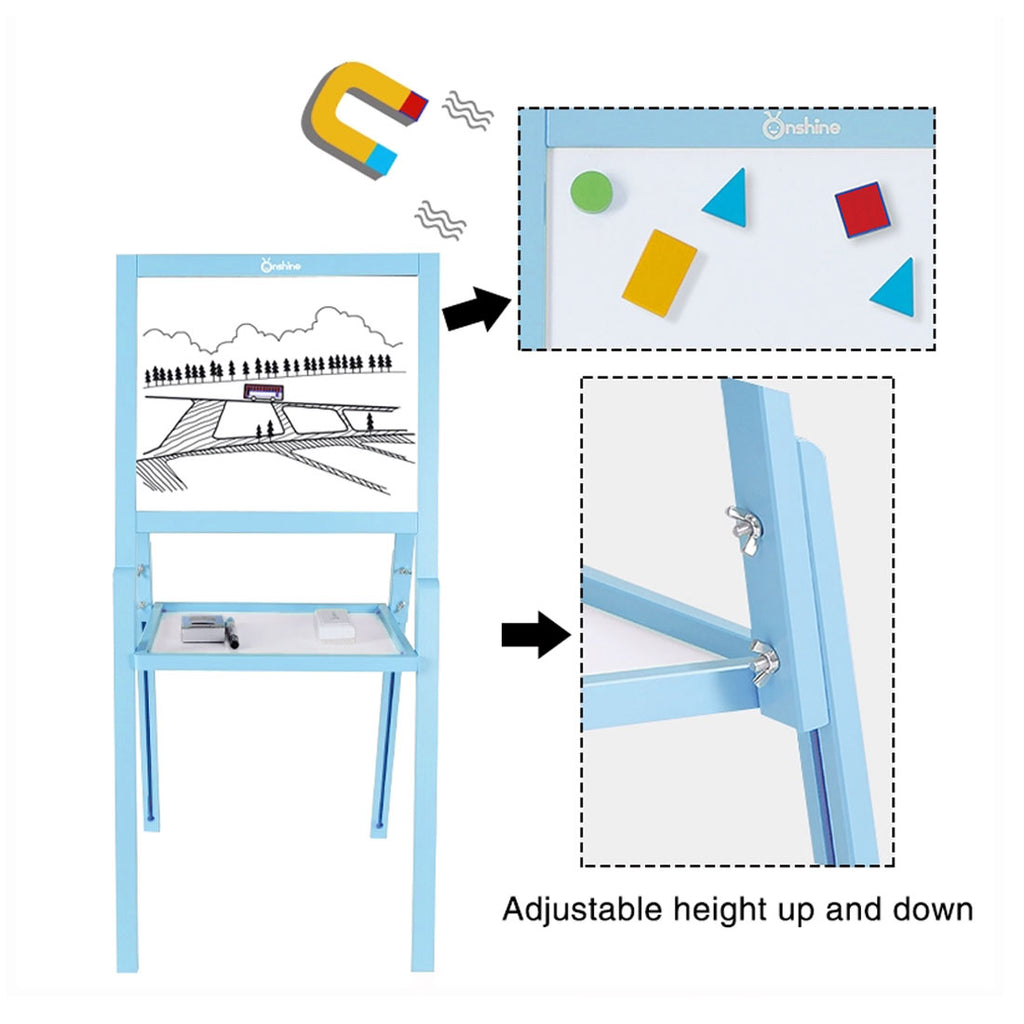 Onshine

Onshine

Adjustable height up and down