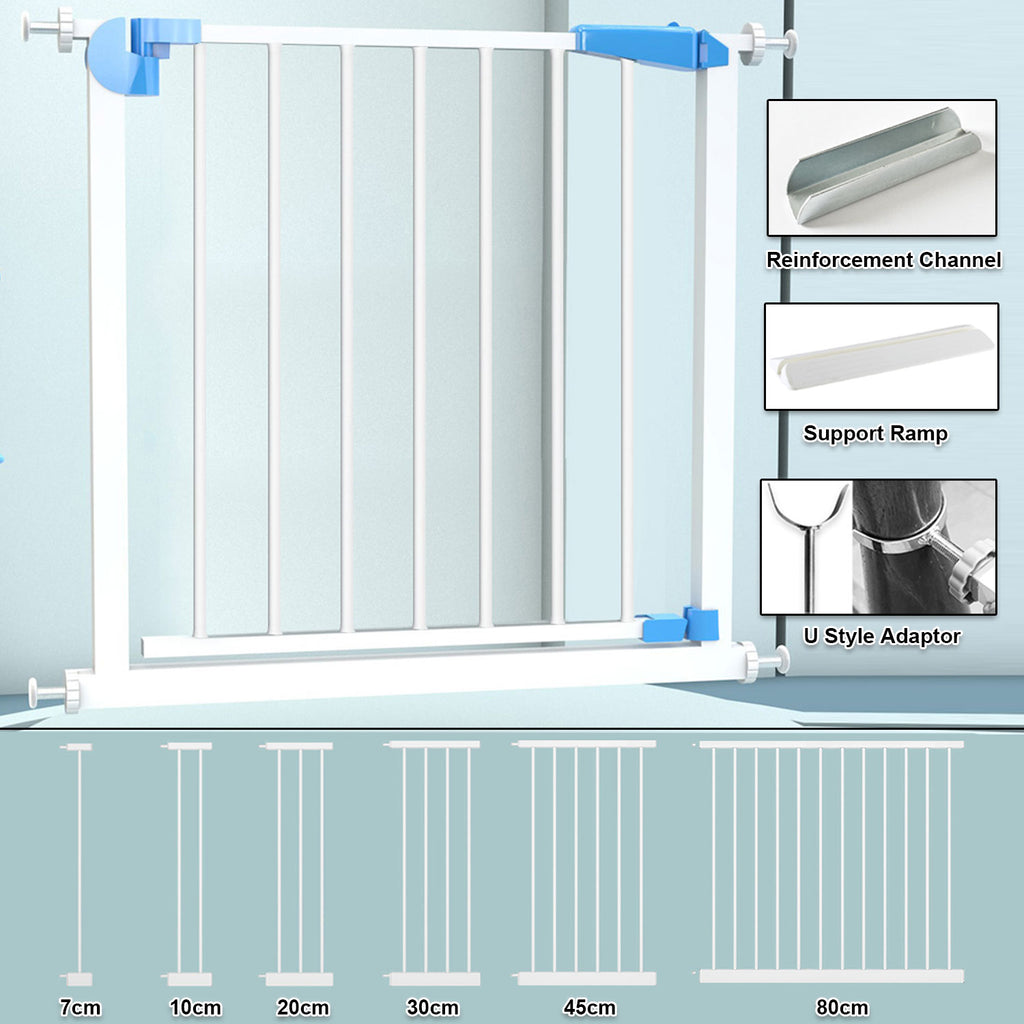 Reinforcement Channel

Support Ramp

U Style Adaptor

7cm

10cm

20cm

30cm

45cm

80cm