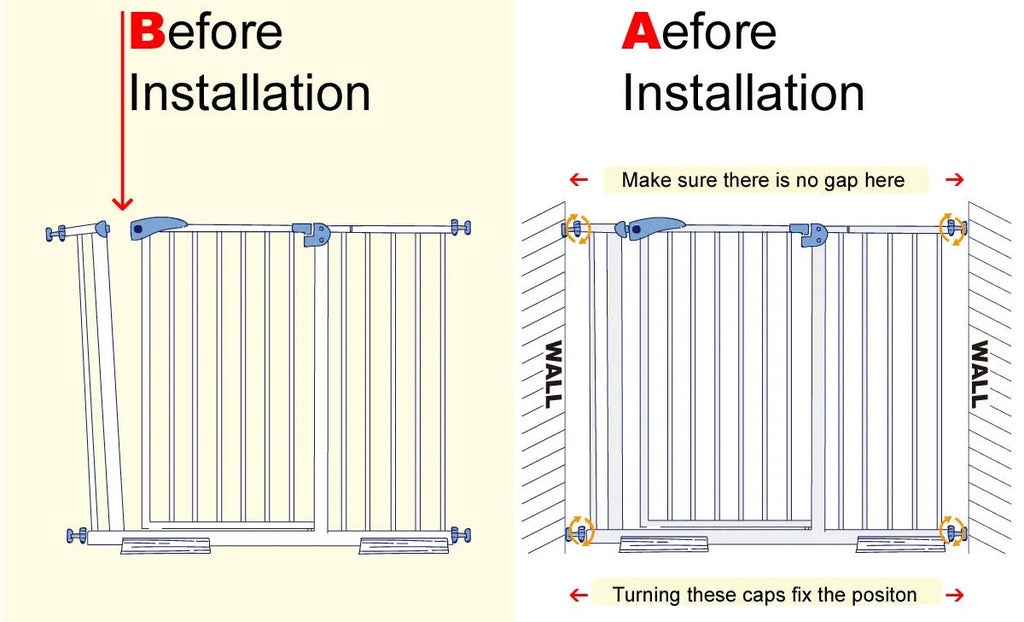 Before Installation

Aefore Installation

Make sure there is no gap here

WALL

WALL

Turning these caps fix the positon