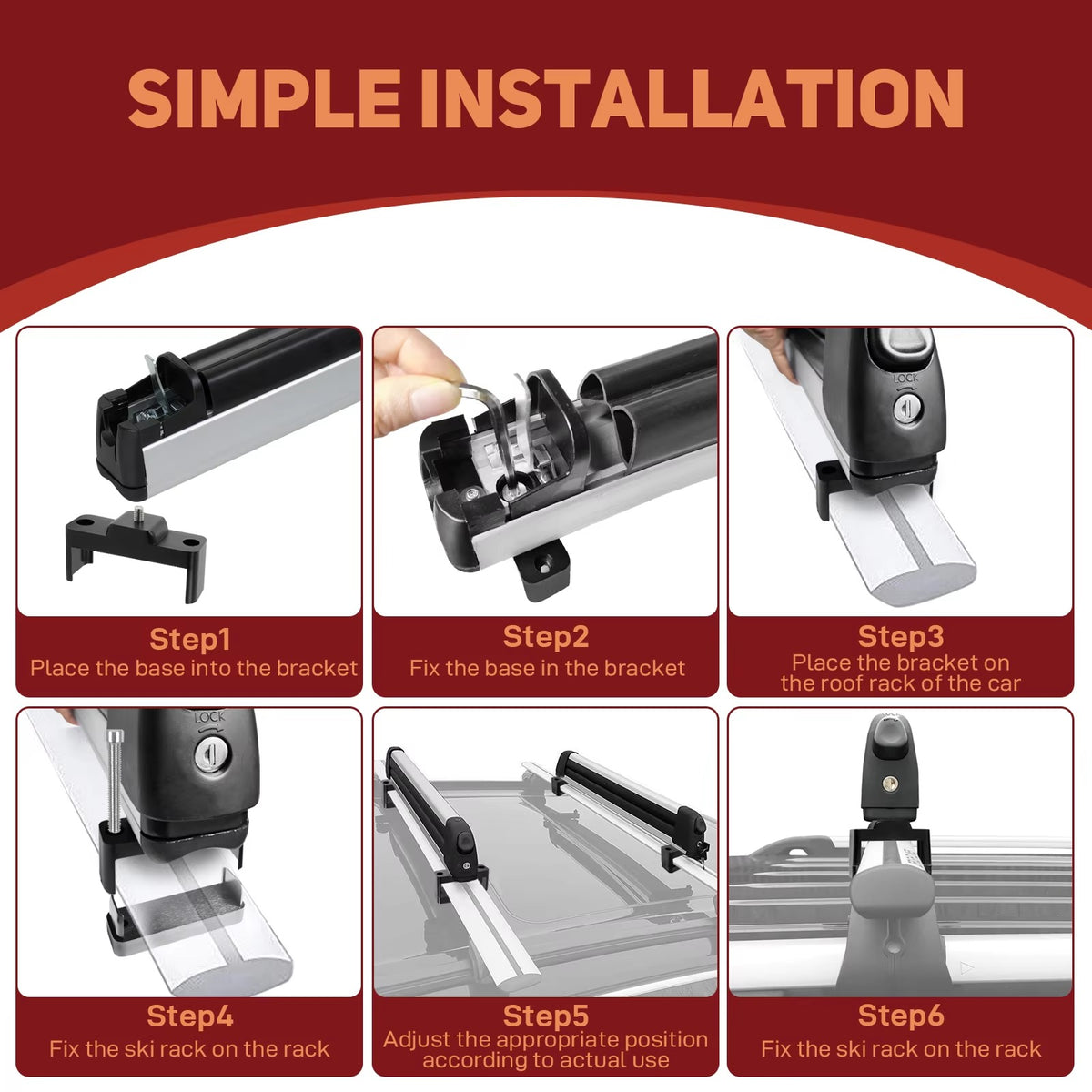 SIMPLE INSTALLATION

LOCK

Step1
Place the base into the bracket

Step2
Fix the base in the bracket

Step3
Place the bracket on the roof rack of the car

LOCK

Step4
Fix the ski rack on the rack

Step5
Adjust the appropriate position according to actual use

Step6
Fix the ski rack on the rack