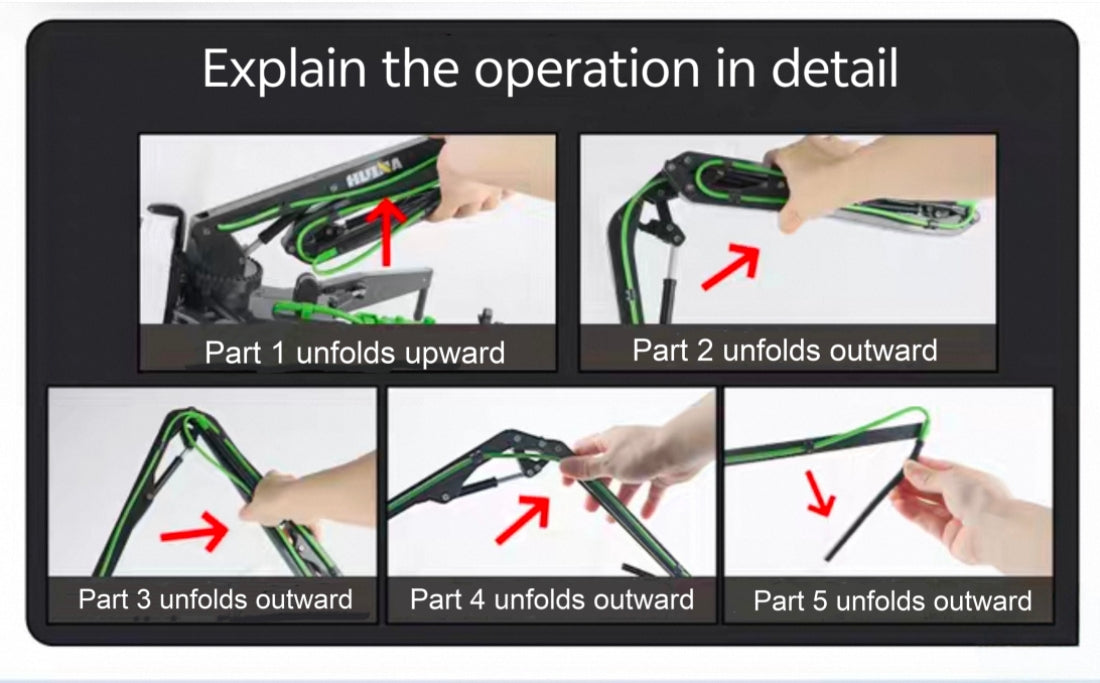 Explain the operation in detail

HUINA

Part 1 unfolds upward

Part 2 unfolds outward

Part 3 unfolds outward

Part 4 unfolds outward

Part 5 unfolds outward