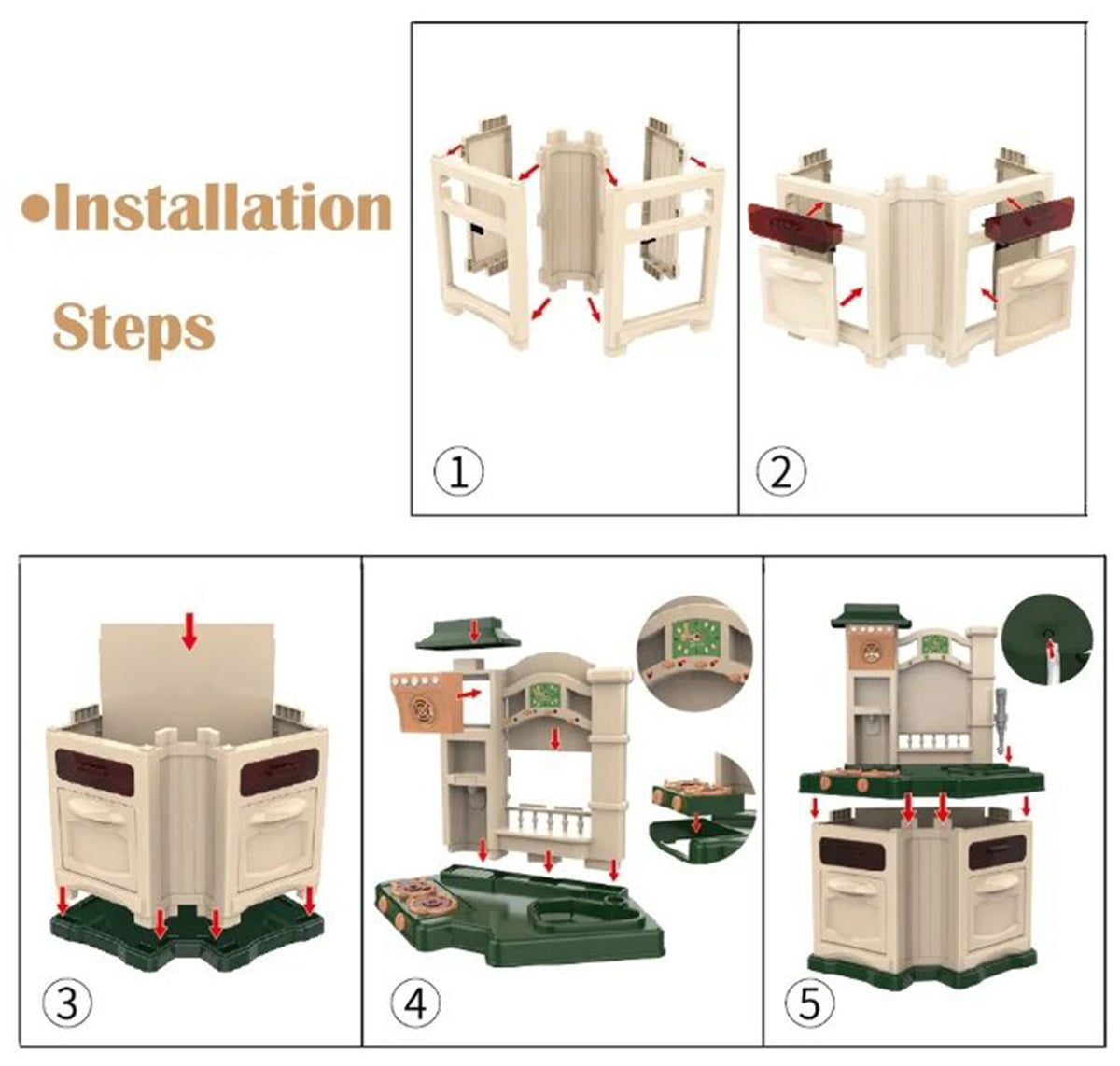 •Installation Steps

①

②

③

④

⑤