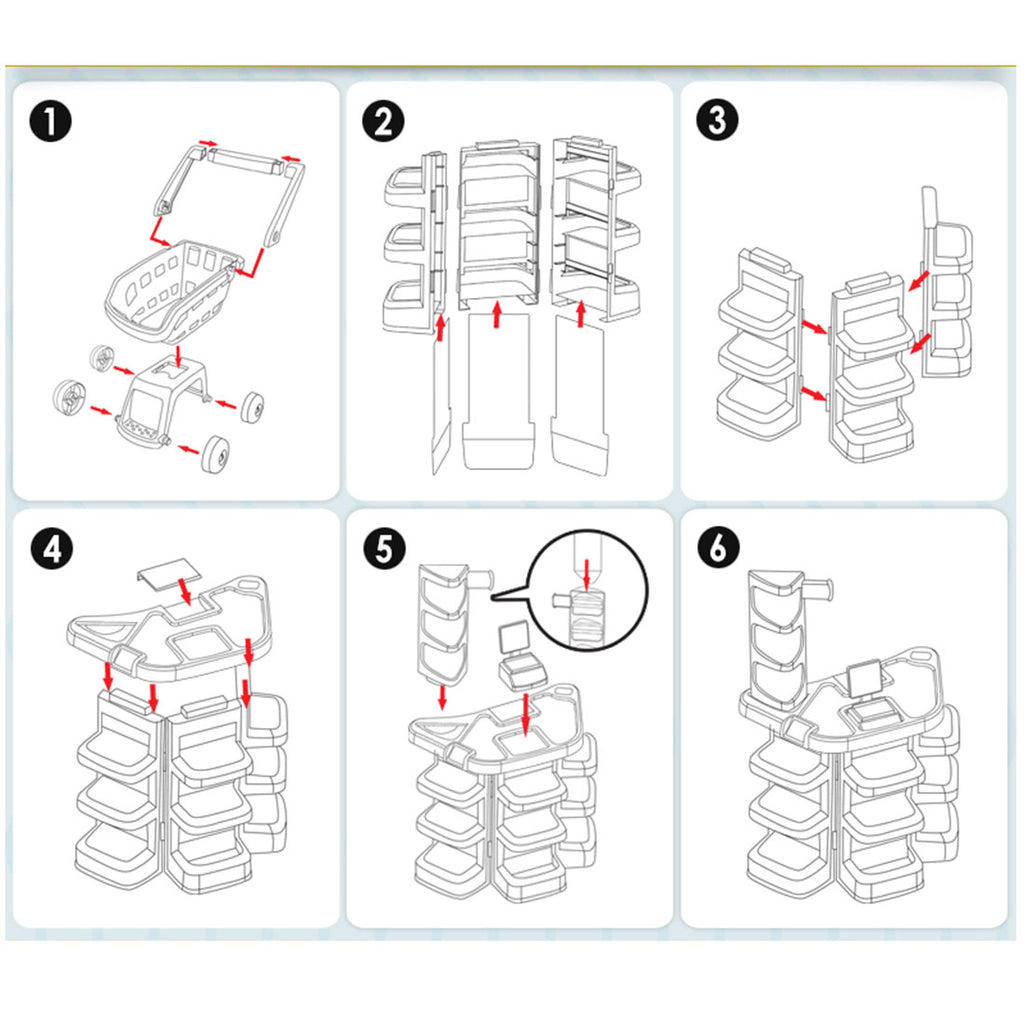 1

2

3

4

5

6